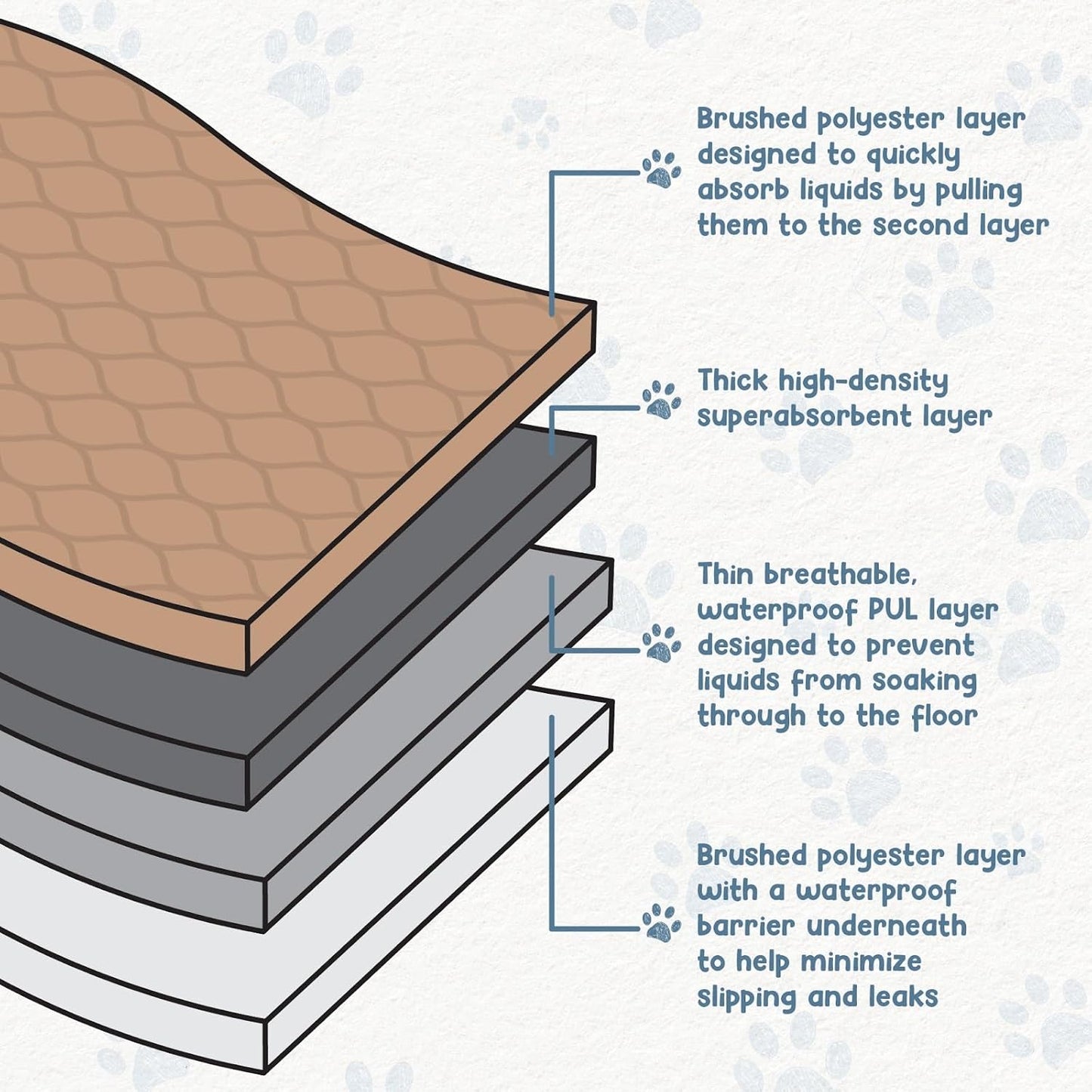 Brushed polyester layer designed to quickly absorb liquids by pulling them to the second layer

Thick high-density superabsorbent layer

Thin breathable, waterproof PUL layer designed to prevent liquids from soaking through to the floor

Brushed polyester layer with a waterproof barrier underneath to help minimize slipping and leaks